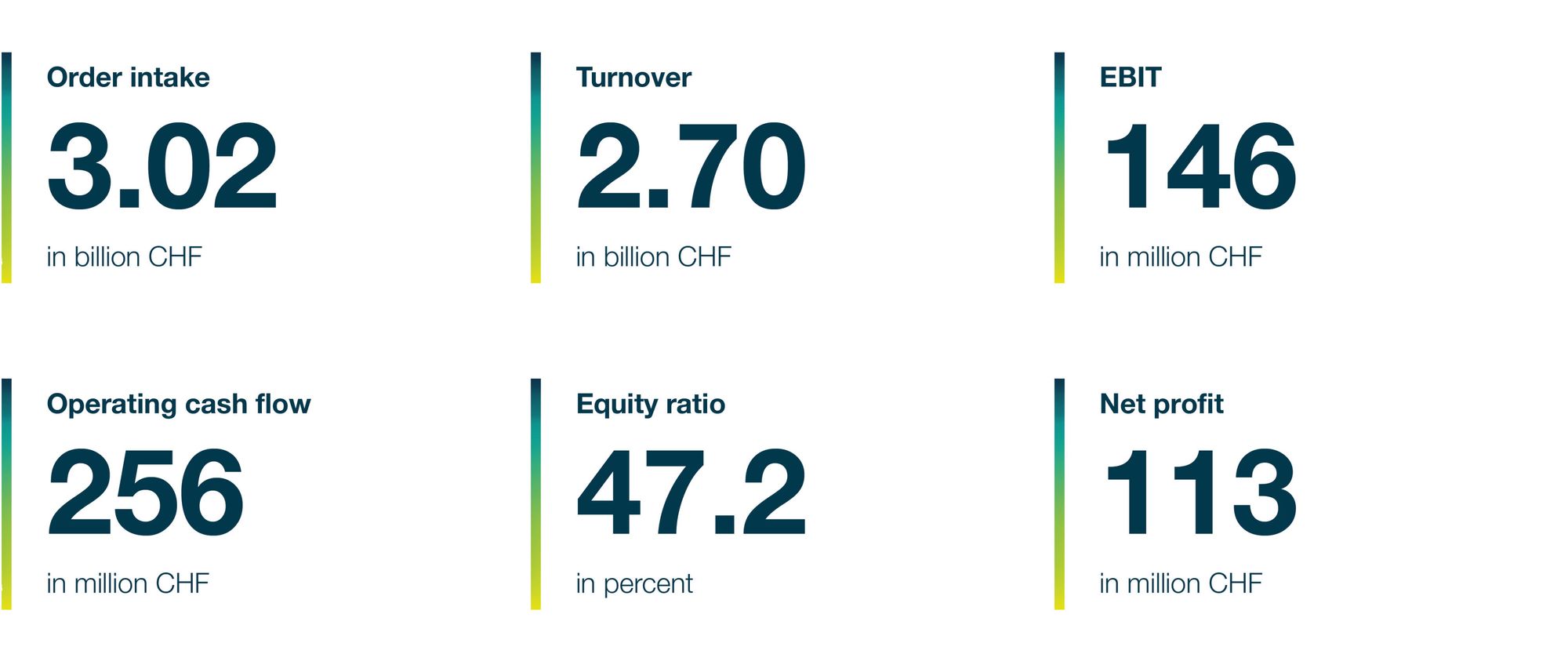 Order intake
3.02
in billion CHF

Turnover
2.70
in billion CHF

EBIT
146
in million CHF

Operating cash flow
256
in million CHF

Equity ratio
47.2
in percent

Net profit
113
in million CHF